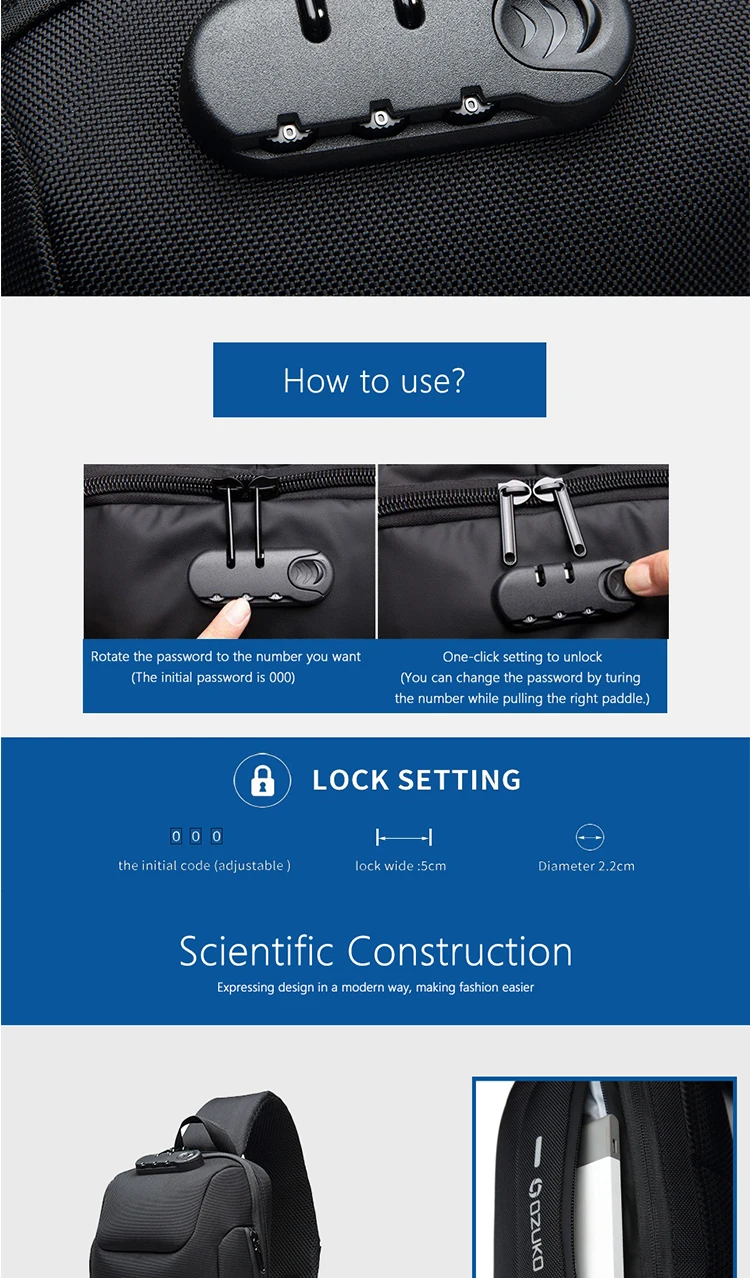 How to use?

Rotate the password to the number you want
(The initial password is 000)

One-click setting to unlock
(You can change the password by turing the number while pulling the right paddle.)

LOCK SETTING

0 0 0
the initial code (adjustable )

lock wide :5cm

Diameter 2.2cm

Scientific Construction

Expressing design in a modern way, making fashion easier

OZUKO