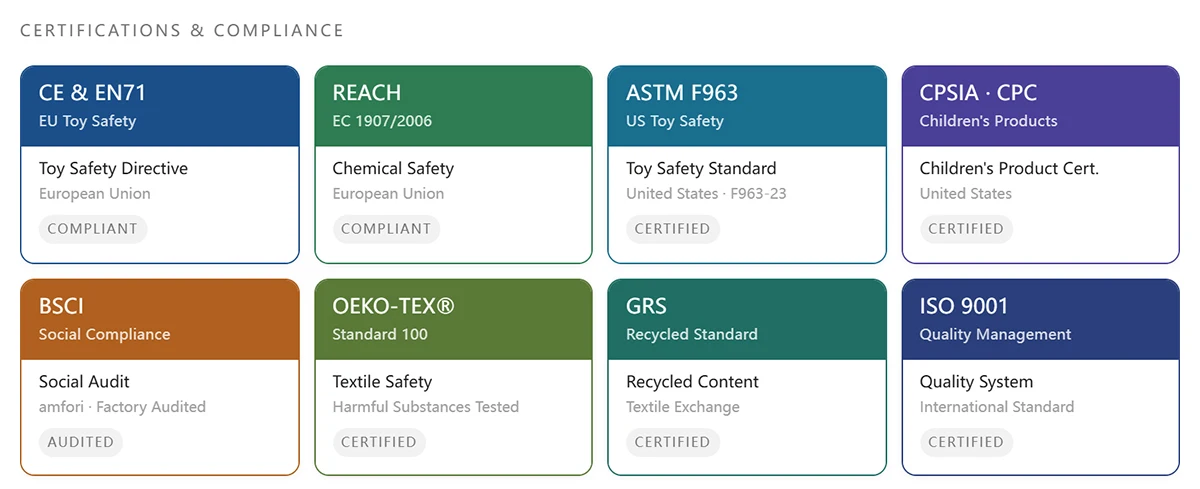 CERTIFICATIONS & COMPLIANCE

CE & EN71
EU Toy Safety

Toy Safety Directive
European Union
COMPLIANT

REACH
EC 1907/2006

Chemical Safety
European Union
COMPLIANT

ASTM F963
US Toy Safety

Toy Safety Standard
United States · F963-23
CERTIFIED

CPSIA · CPC
Children's Products

Children's Product Cert.
United States
CERTIFIED

BSCI
Social Compliance

Social Audit
amfori · Factory Audited
AUDITED

OEKO-TEX®
Standard 100

Textile Safety
Harmful Substances Tested
CERTIFIED

GRS
Recycled Standard

Recycled Content
Textile Exchange
CERTIFIED

ISO 9001
Quality Management

Quality System
International Standard
CERTIFIED