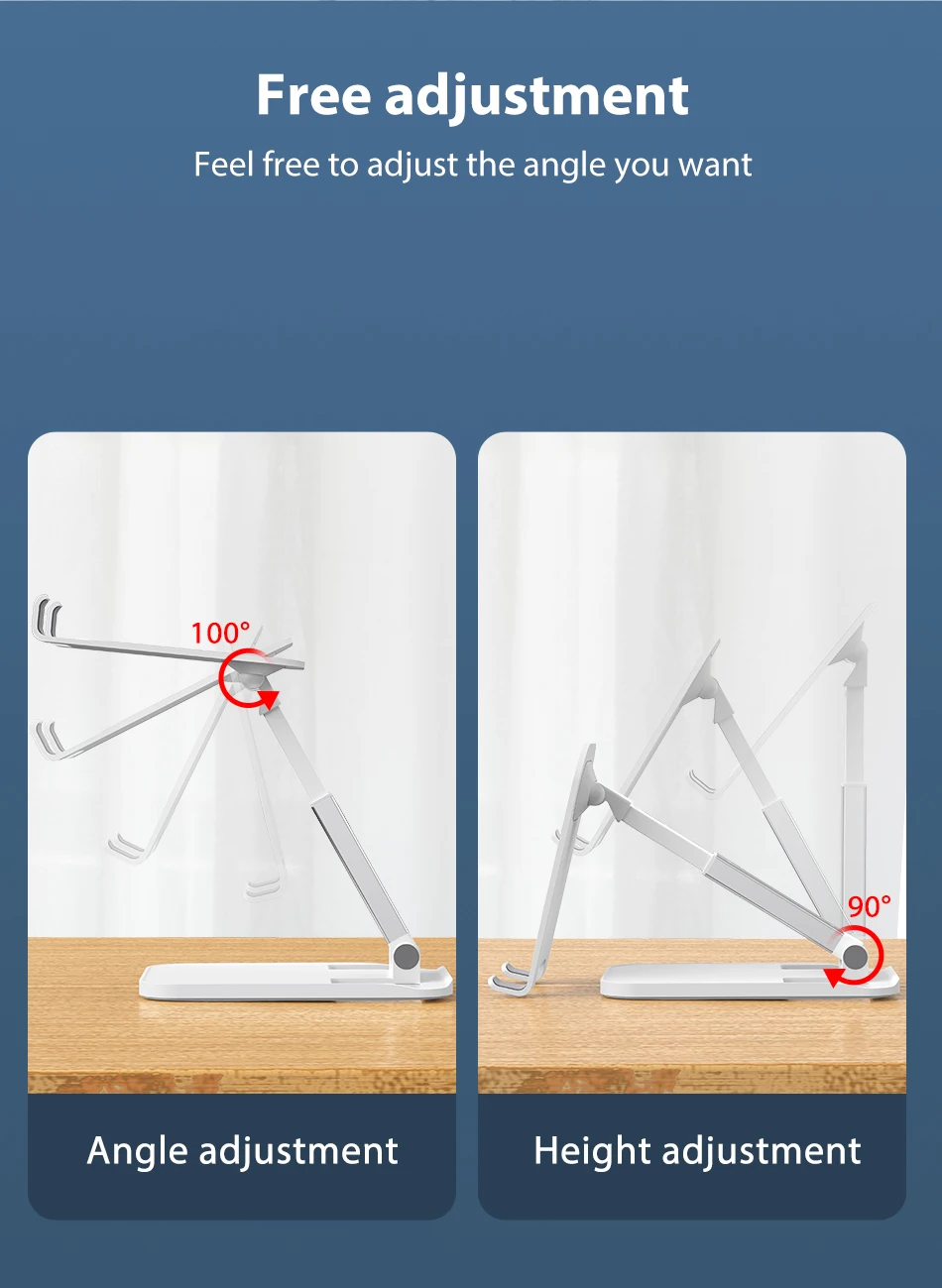 Free adjustment

Feel free to adjust the angle you want

100°

Angle adjustment

90°

Height adjustment