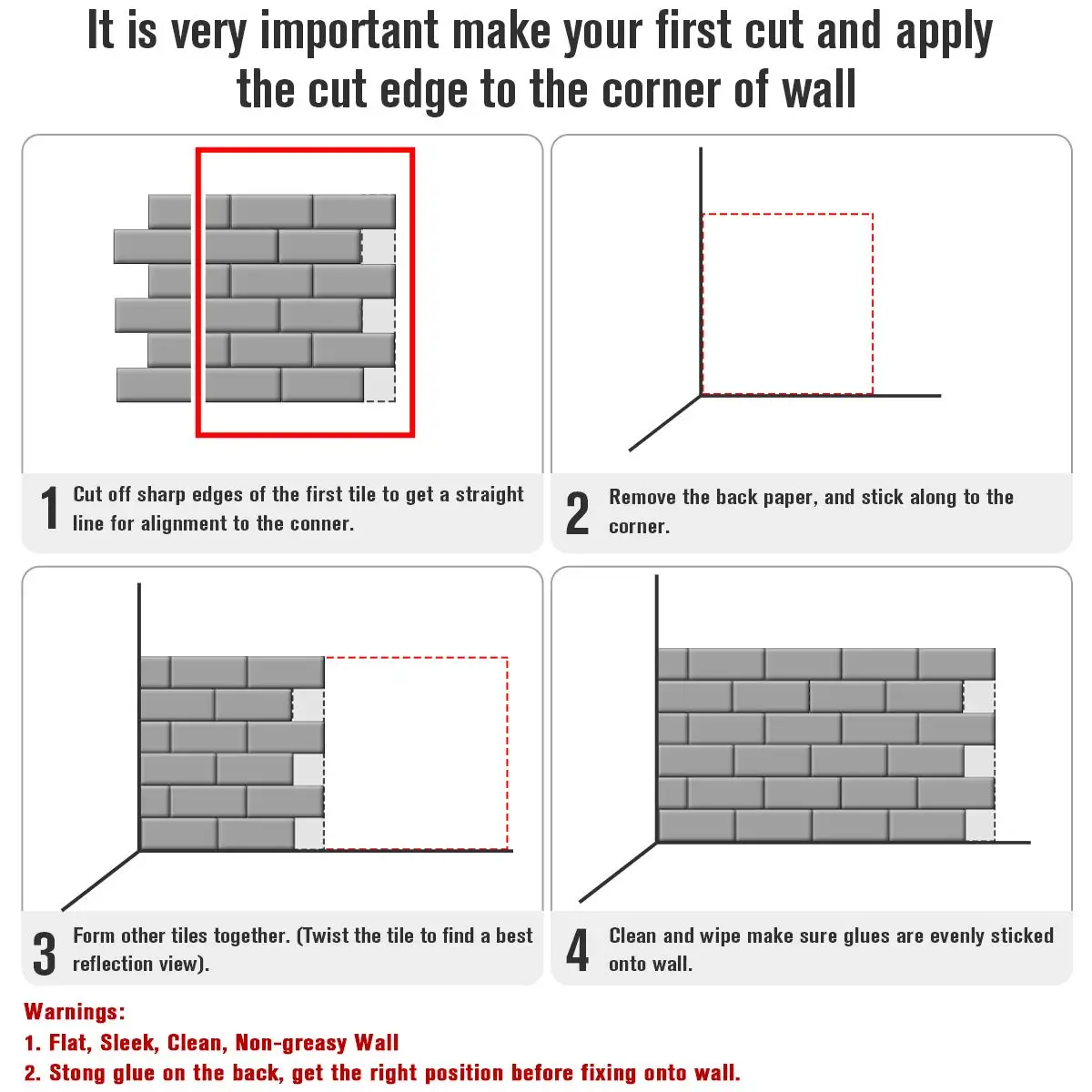 It is very important make your first cut and apply the cut edge to the corner of wall

1 Cut off sharp edges of the first tile to get a straight line for alignment to the conner.

2 Remove the back paper, and stick along to the corner.

3 Form other tiles together. (Twist the tile to find a best reflection view).

4 Clean and wipe make sure glues are evenly sticked onto wall.

Warnings:
1. Flat, Sleek, Clean, Non-greasy Wall
2. Stong glue on the back, get the right position before fixing onto wall.