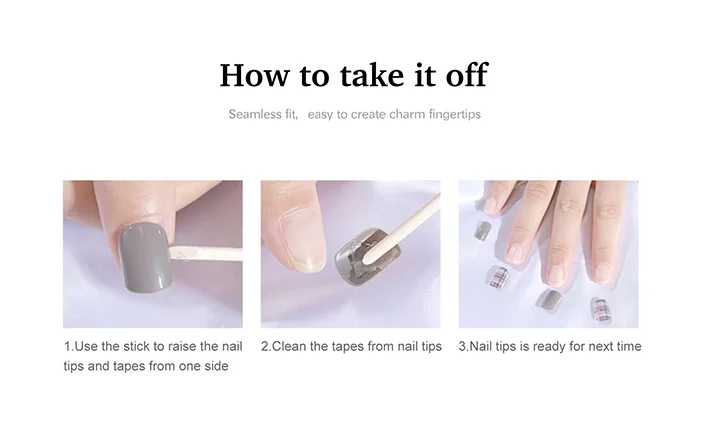 How to take it off

Seamless fit,  easy to create charm fingertips

1.Use the stick to raise the nail tips and tapes from one side

2.Clean the tapes from nail tips

3.Nail tips is ready for next time