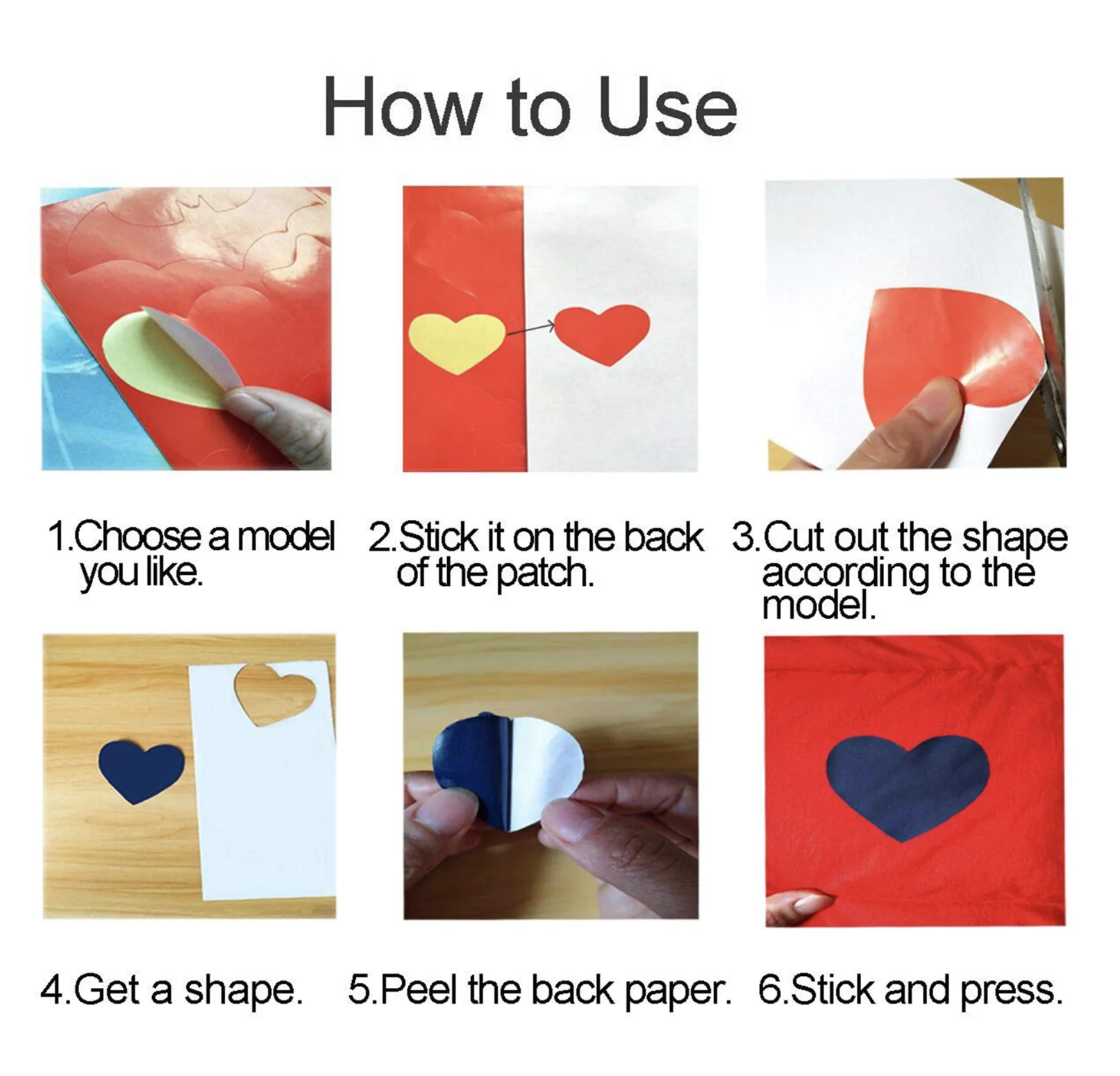 How to Use

1.Choose a model you like.

2.Stick it on the back of the patch.

3.Cut out the shape according to the model.

4.Get a shape.

5.Peel the back paper.

6.Stick and press.