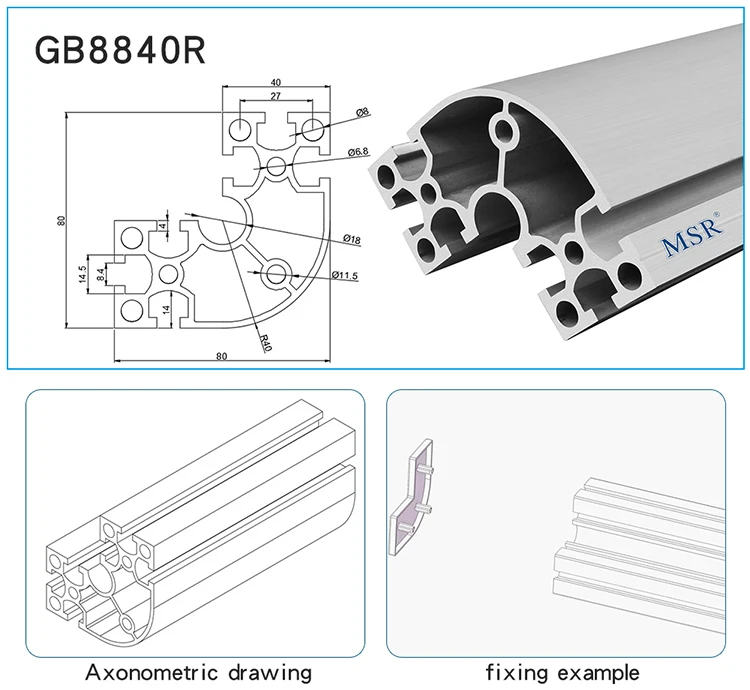 GB8840R

40
27
Ø8
Ø6.8
80
4
Ø18
14.5
8.4
Ø11.5
14
R40
80

MSR®

Axonometric drawing

fixing example