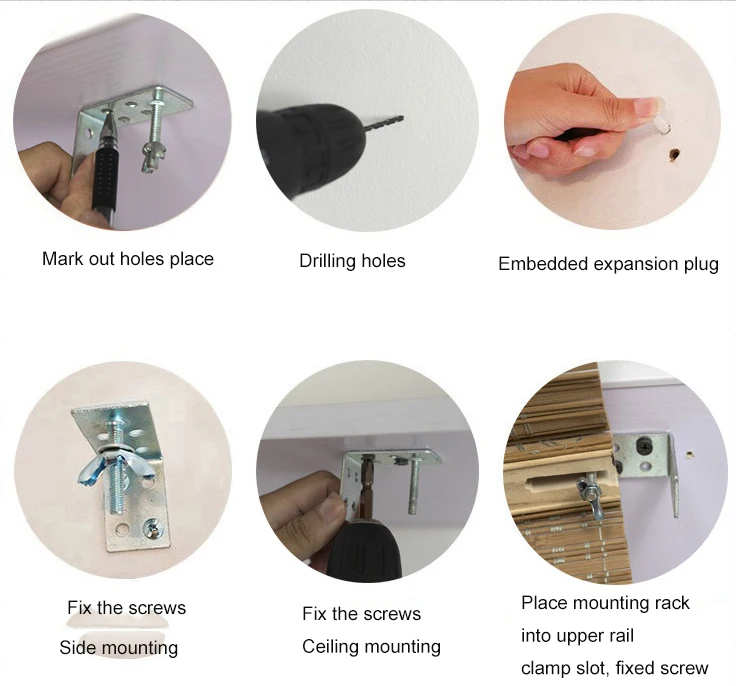 Mark out holes place

Drilling holes

Embedded expansion plug

Fix the screws
Side mounting

Fix the screws
Ceiling mounting

Place mounting rack
into upper rail
clamp slot, fixed screw