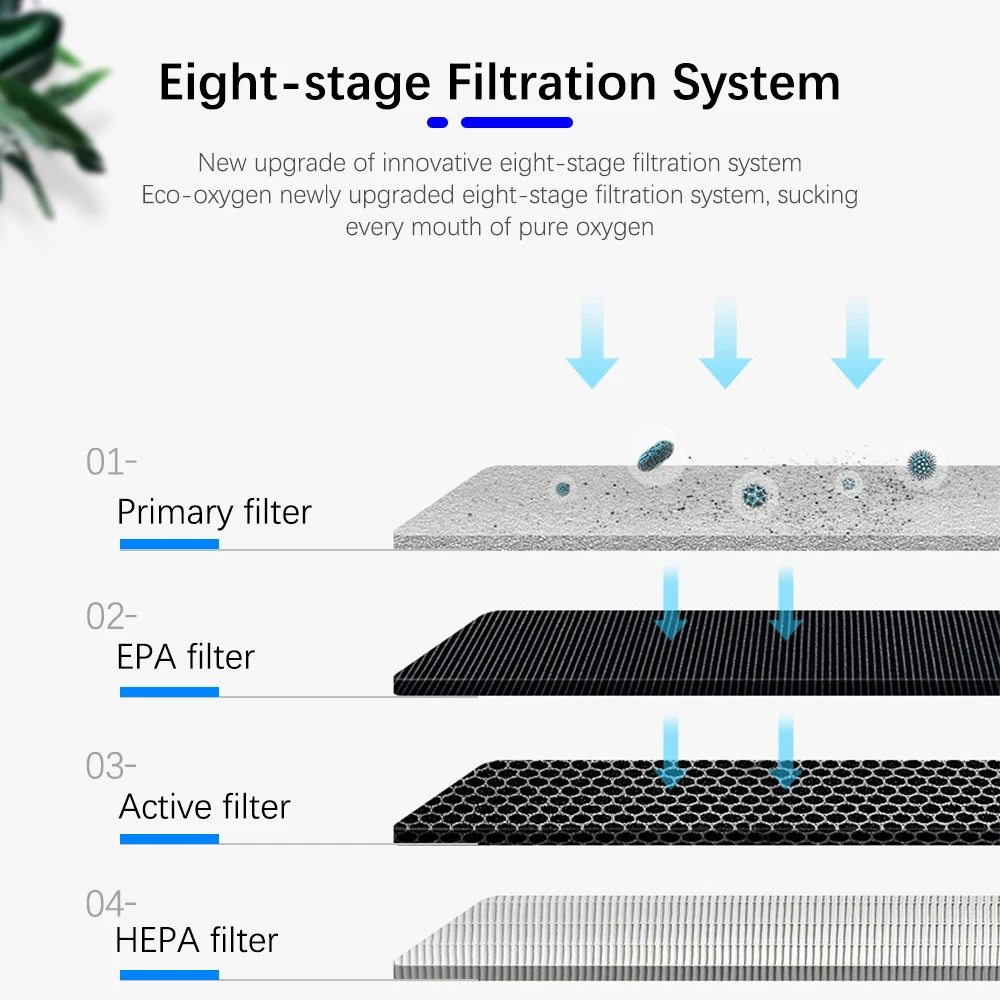 Eight-stage Filtration System

New upgrade of innovative eight-stage filtration system
Eco-oxygen newly upgraded eight-stage filtration system, sucking every mouth of pure oxygen

01-
Primary filter

02-
EPA filter

03-
Active filter

04-
HEPA filter