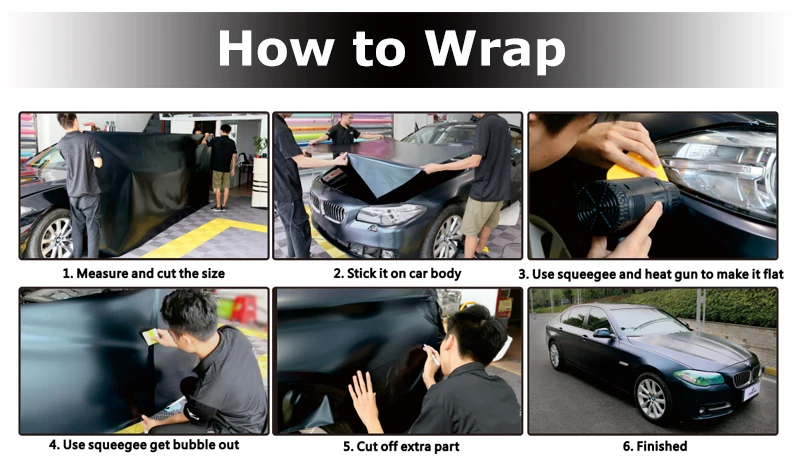 How to Wrap

1. Measure and cut the size

2. Stick it on car body

3. Use squeegee and heat gun to make it flat

4. Use squeegee get bubble out

5. Cut off extra part

6. Finished