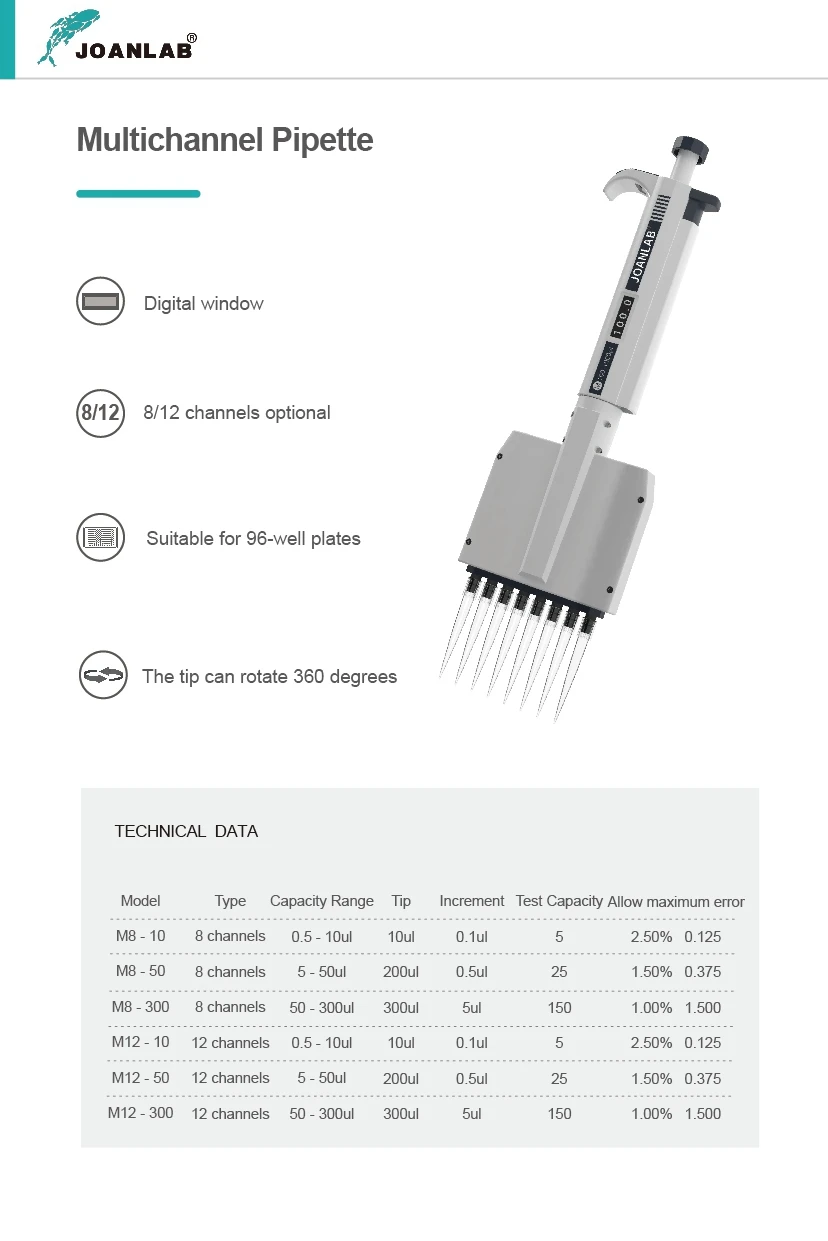 JOANLAB®

Multichannel Pipette

Digital window

8/12

8/12 channels optional

Suitable for 96-well plates

The tip can rotate 360 degrees

JOANLAB

100.0

TECHNICAL DATA

| Model | Type | Capacity Range | Tip | Increment | Test Capacity | Allow maximum error | |
|---|---|---|---|---|---|---|---|
| M8 - 10 | 8 channels | 0.5 - 10ul | 10ul | 0.1ul | 5 | 2.50% | 0.125 |
| M8 - 50 | 8 channels | 5 - 50ul | 200ul | 0.5ul | 25 | 1.50% | 0.375 |
| M8 - 300 | 8 channels | 50 - 300ul | 300ul | 5ul | 150 | 1.00% | 1.500 |
| M12 - 10 | 12 channels | 0.5 - 10ul | 10ul | 0.1ul | 5 | 2.50% | 0.125 |
| M12 - 50 | 12 channels | 5 - 50ul | 200ul | 0.5ul | 25 | 1.50% | 0.375 |
| M12 - 300 | 12 channels | 50 - 300ul | 300ul | 5ul | 150 | 1.00% | 1.500 |