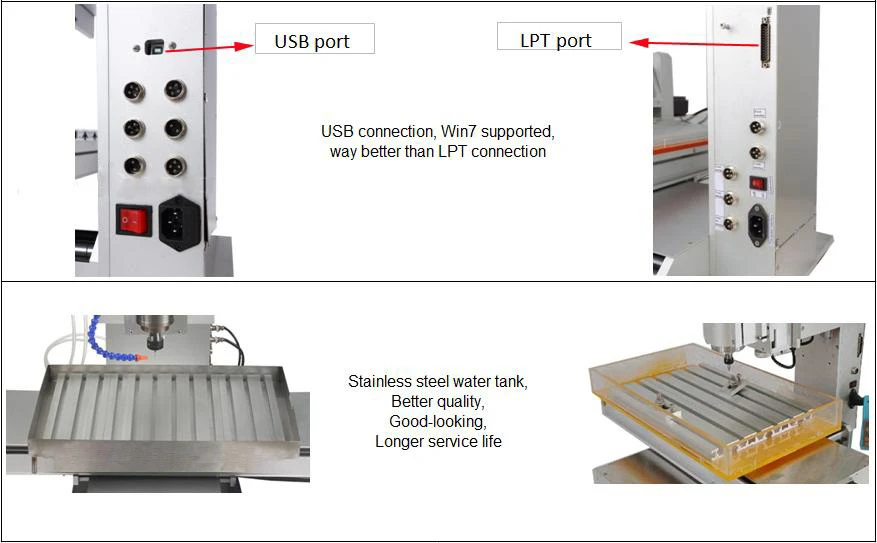 USB port

LPT port

USB connection, Win7 supported, way better than LPT connection

Stainless steel water tank, Better quality, Good-looking, Longer service life