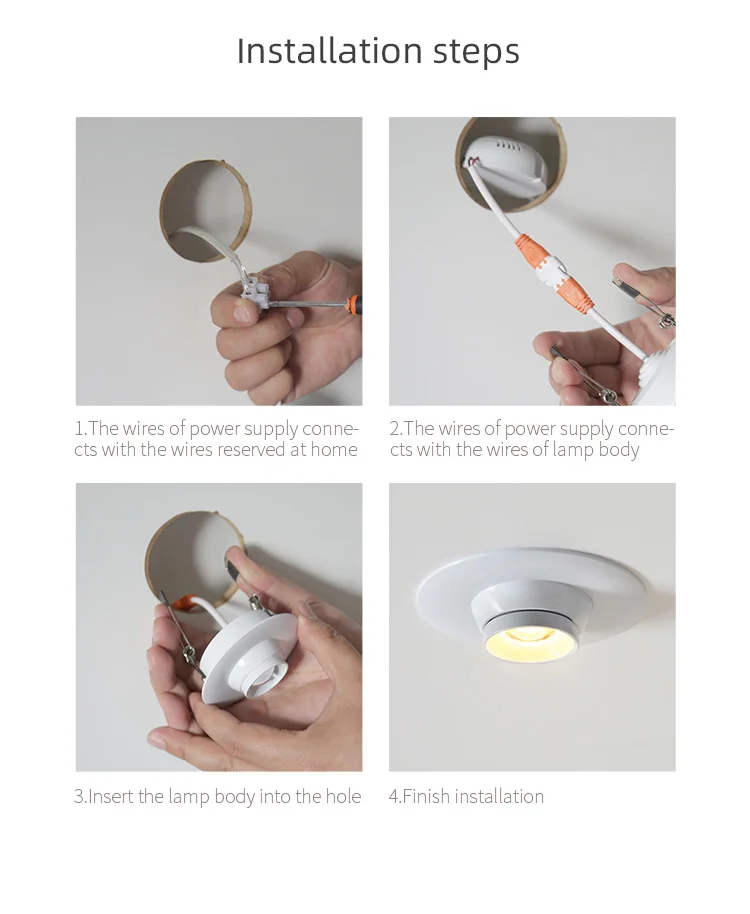 Installation steps

1.The wires of power supply connects with the wires reserved at home

2.The wires of power supply connects with the wires of lamp body

3.Insert the lamp body into the hole

4.Finish installation