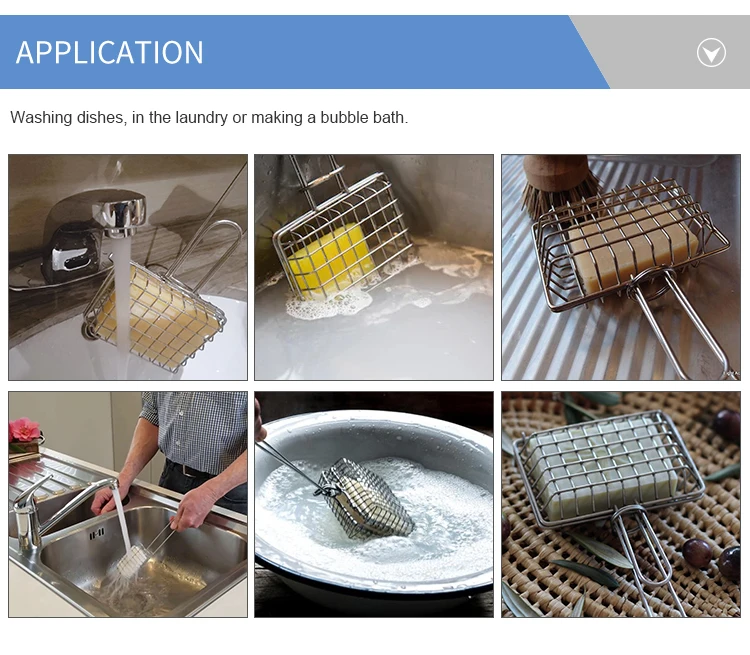 APPLICATION

Washing dishes, in the laundry or making a bubble bath.