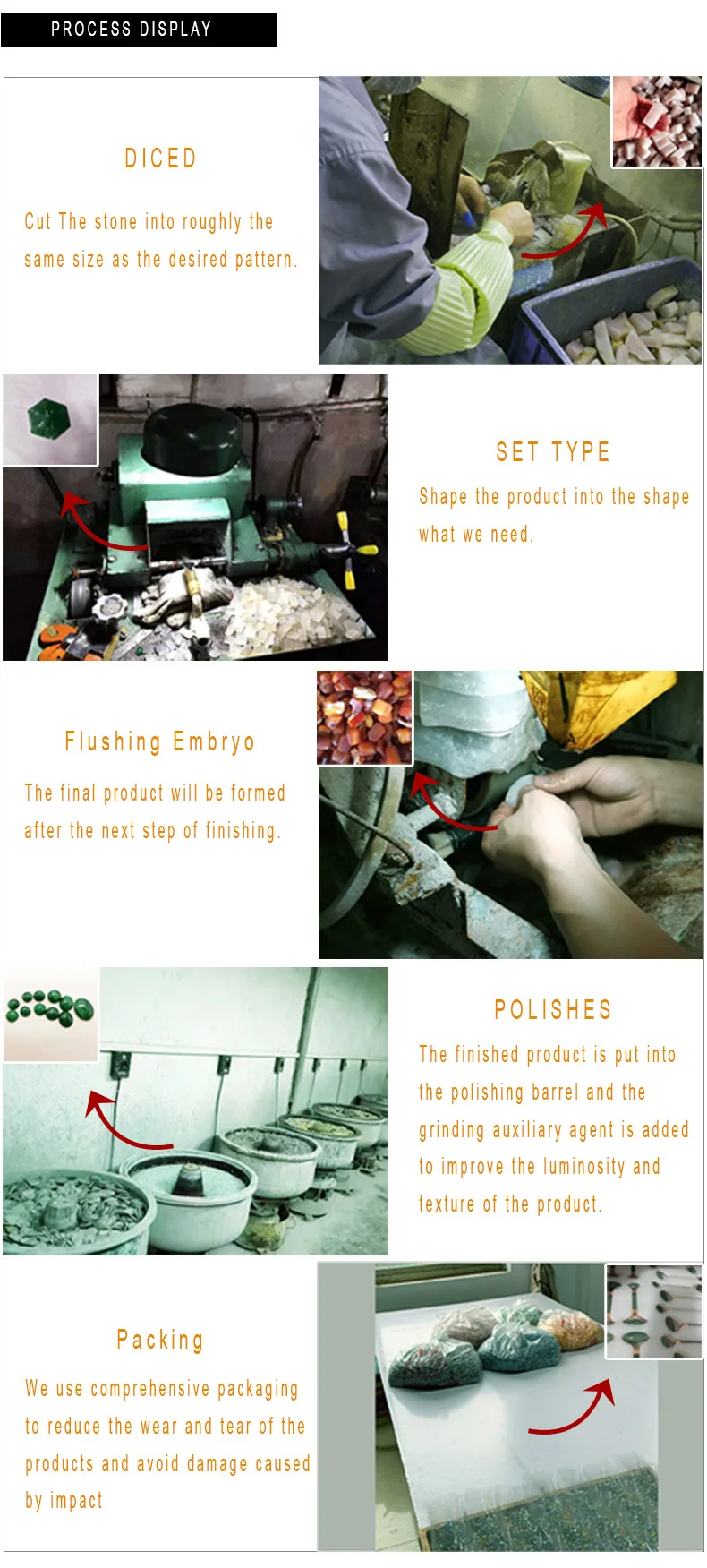 PROCESS DISPLAY

DICED

Cut The stone into roughly the same size as the desired pattern.

SET TYPE

Shape the product into the shape what we need.

Flushing Embryo

The final product will be formed after the next step of finishing.

POLISHES

The finished product is put into the polishing barrel and the grinding auxiliary agent is added to improve the luminosity and texture of the product.

Packing

We use comprehensive packaging to reduce the wear and tear of the products and avoid damage caused by impact