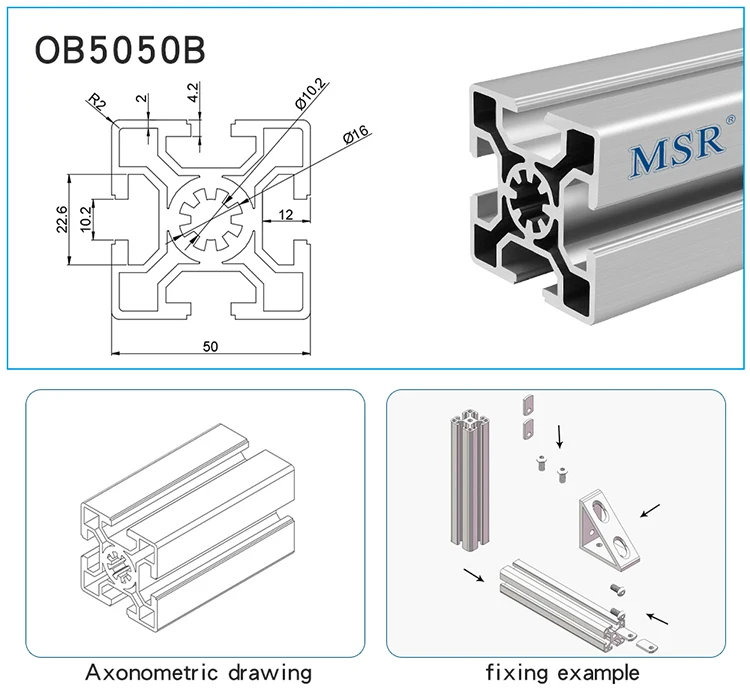 OB5050B

R2
2
4.2
Ø10.2
Ø16
22.6
10.2
12
50

MSR®

Axonometric drawing

fixing example