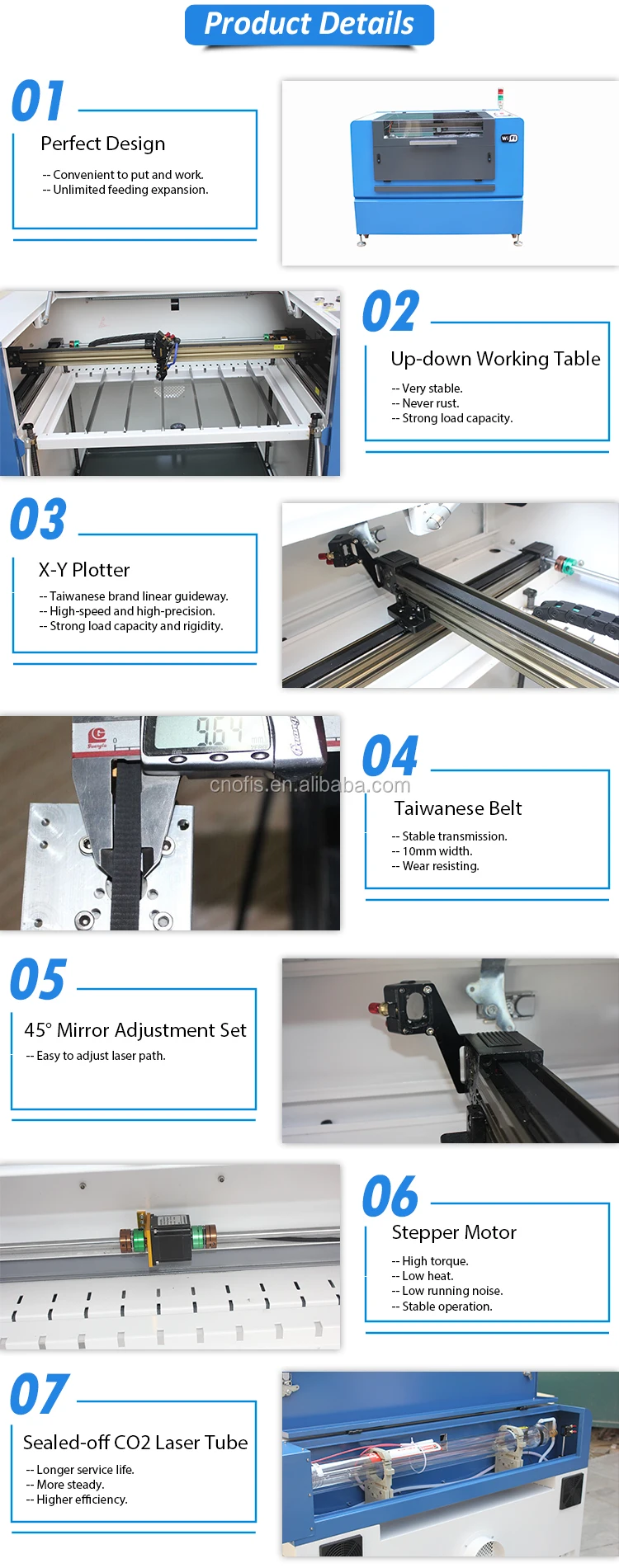 Product Details

01

Perfect Design

-- Convenient to put and work.
-- Unlimited feeding expansion.

WiFi

02

Up-down Working Table

-- Very stable.
-- Never rust.
-- Strong load capacity.

03

X-Y Plotter

-- Taiwanese brand linear guideway.
-- High-speed and high-precision.
-- Strong load capacity and rigidity.

9.64

cnofis.en.alibaba.com

04

Taiwanese Belt

-- Stable transmission.
-- 10mm width.
-- Wear resisting.

05

45° Mirror Adjustment Set

-- Easy to adjust laser path.

06

Stepper Motor

-- High torque.
-- Low heat.
-- Low running noise.
-- Stable operation.

07

Sealed-off CO2 Laser Tube

-- Longer service life.
-- More steady.
-- Higher efficiency.