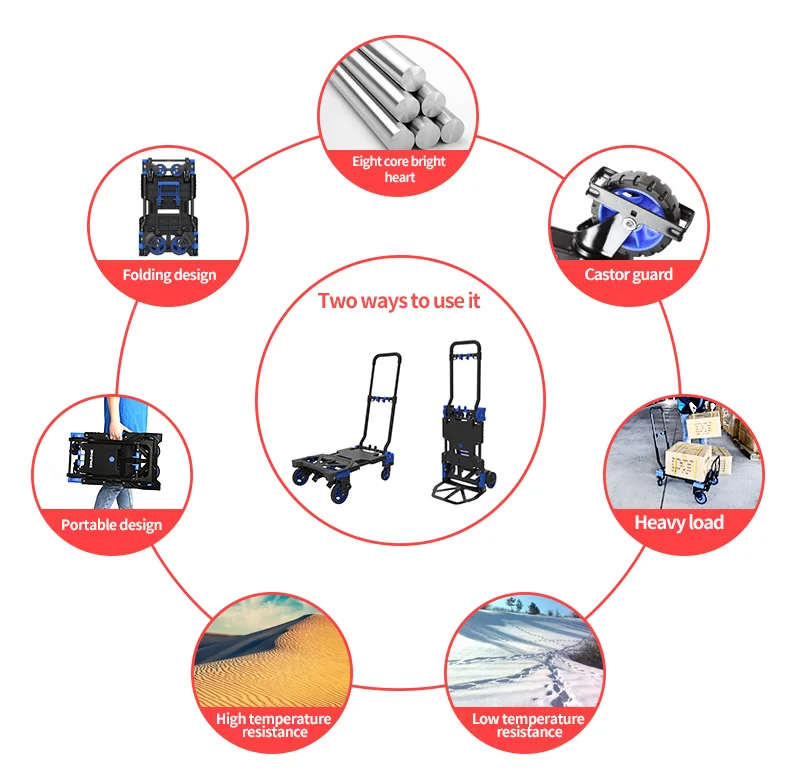 Eight core bright heart

Folding design

Castor guard

Two ways to use it

Portable design

Heavy load

High temperature resistance

Low temperature resistance