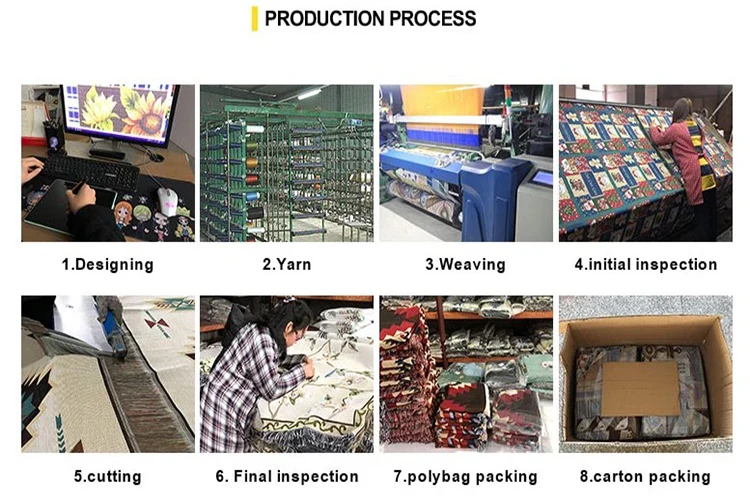 PRODUCTION PROCESS

1.Designing

2.Yarn

3.Weaving

4.initial inspection

5.cutting

6. Final inspection

7.polybag packing

8.carton packing