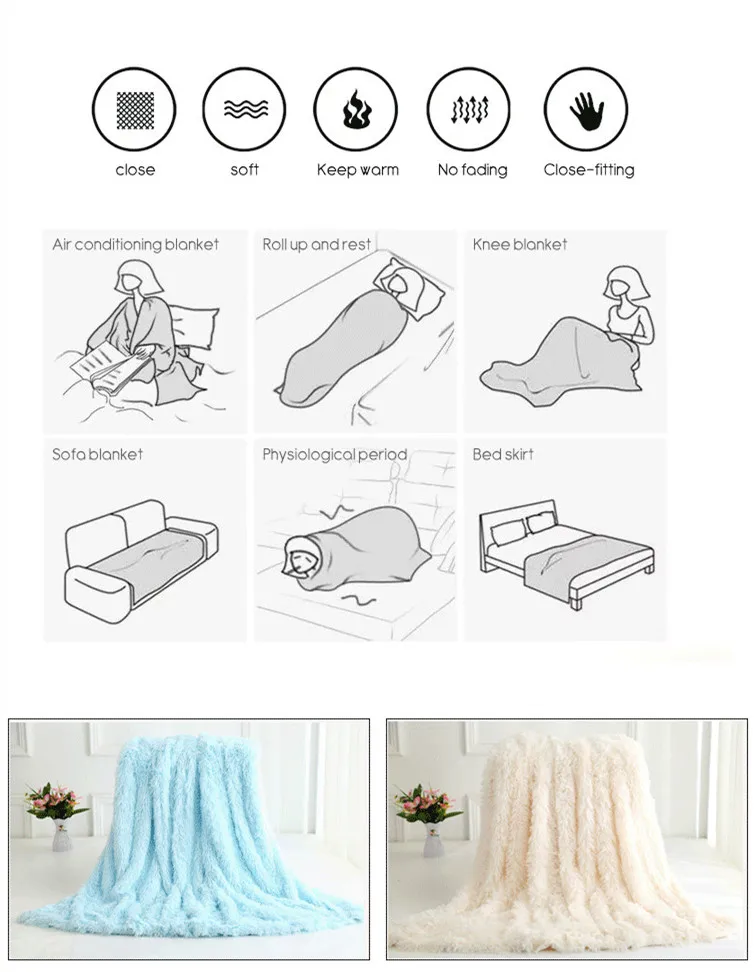 close

soft

Keep warm

No fading

Close-fitting

Air conditioning blanket

Roll up and rest

Knee blanket

Sofa blanket

Physiological period

Bed skirt