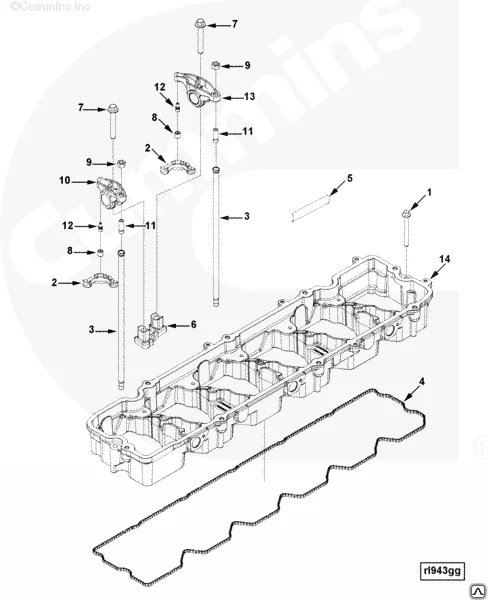 ©Cummins Inc

Cummins

7
9
12
13
7
8
11
2
9
10
5
1
3
12
11
8
14
2
6
3
4

rl943gg