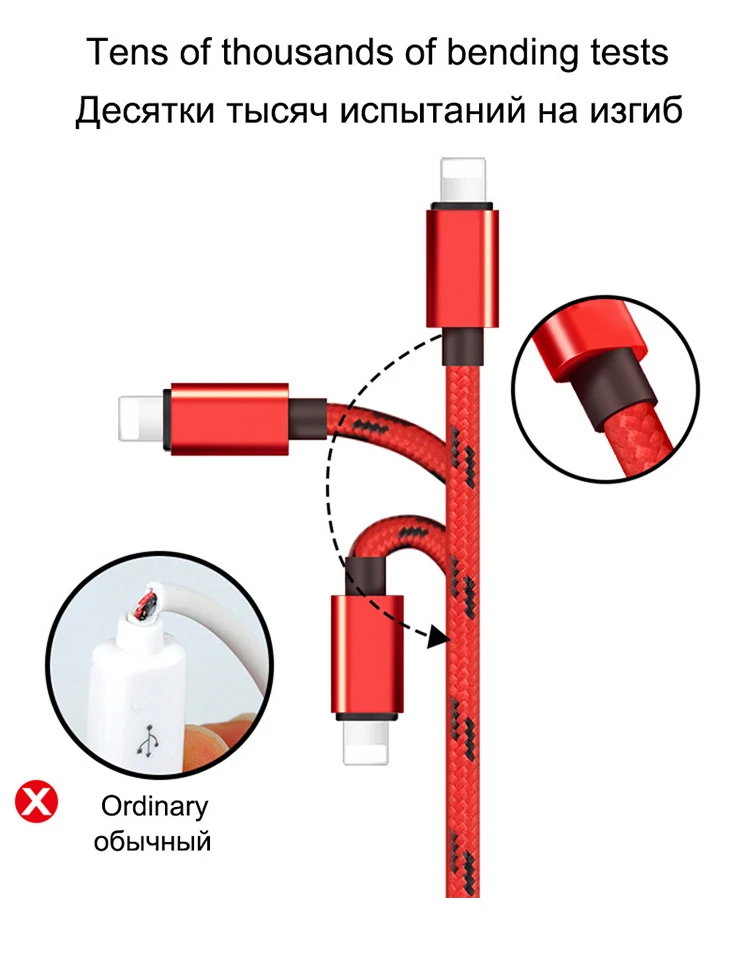 Tens of thousands of bending tests
Десятки тысяч испытаний на изгиб

Ordinary
обычный