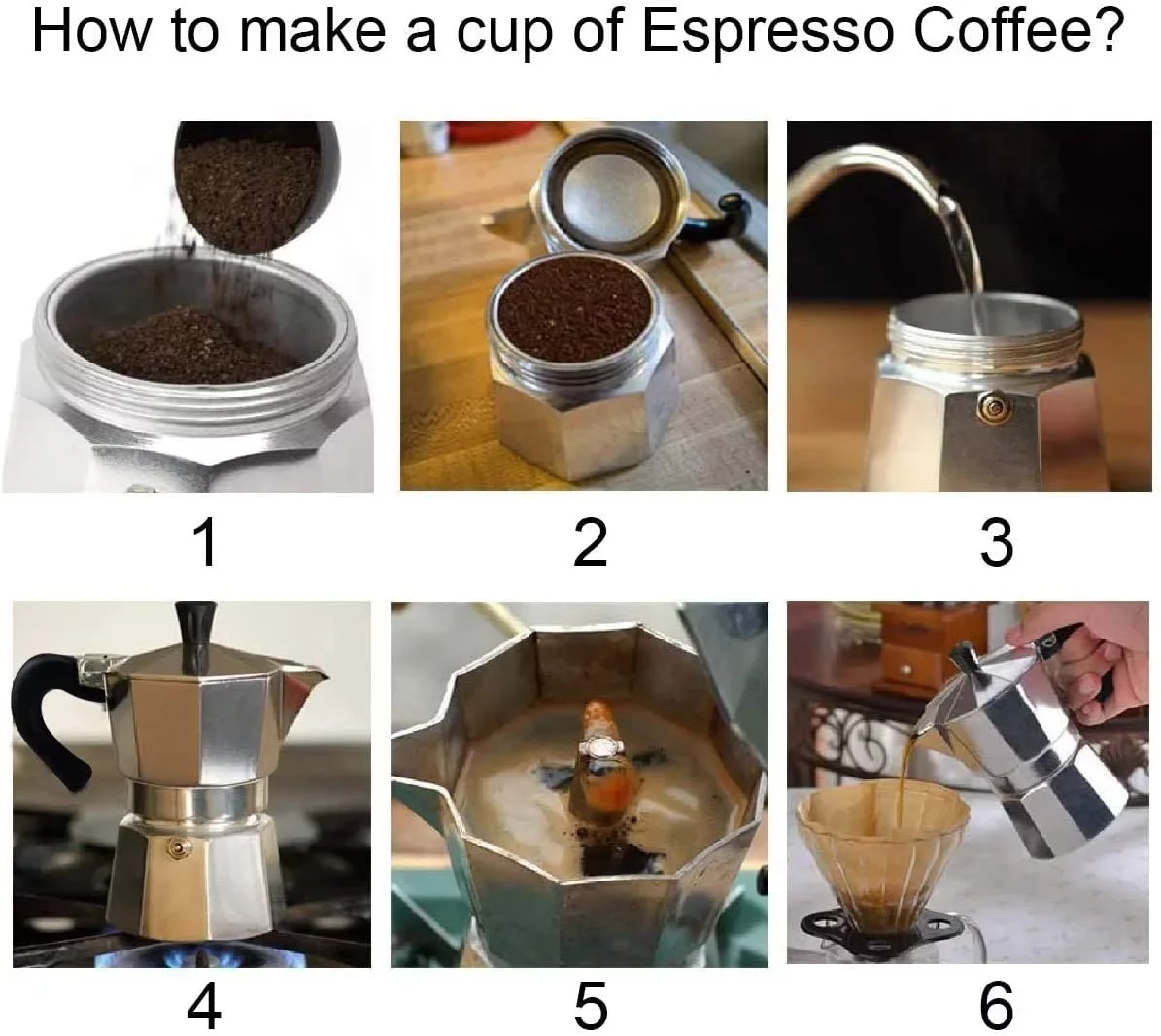 How to make a cup of Espresso Coffee?

1

2

3

4

5

6