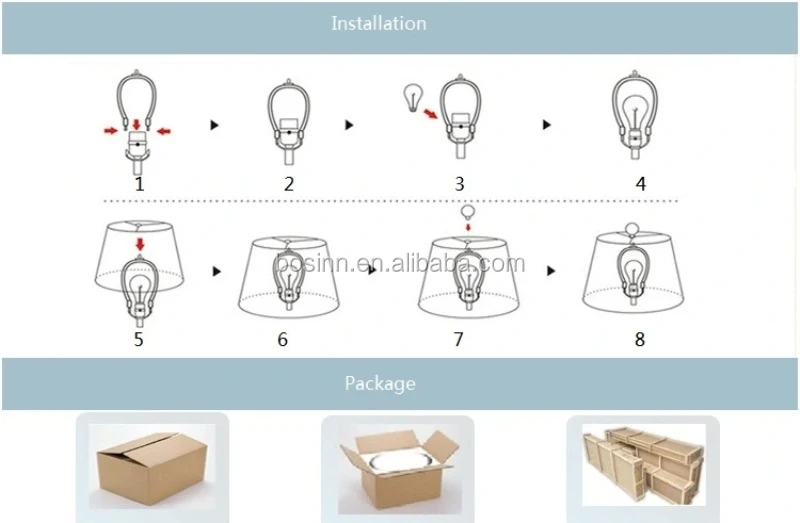 Installation

1 2 3 4

5 6 7 8

bosinn.en.alibaba.com

Package