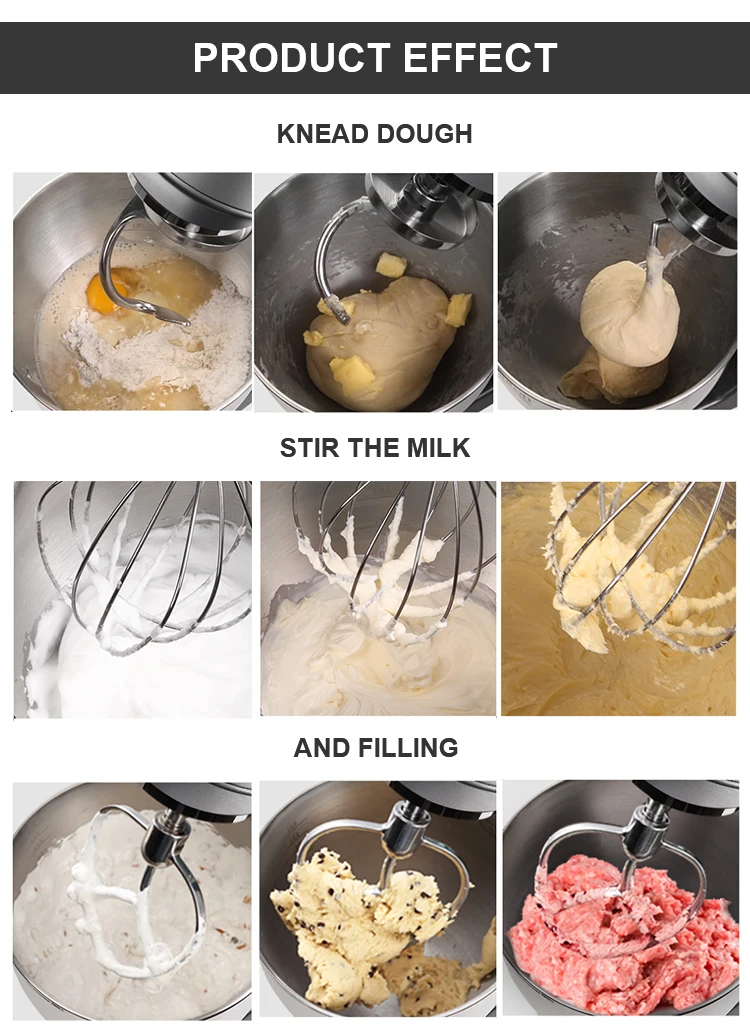 PRODUCT EFFECT

KNEAD DOUGH

STIR THE MILK

AND FILLING