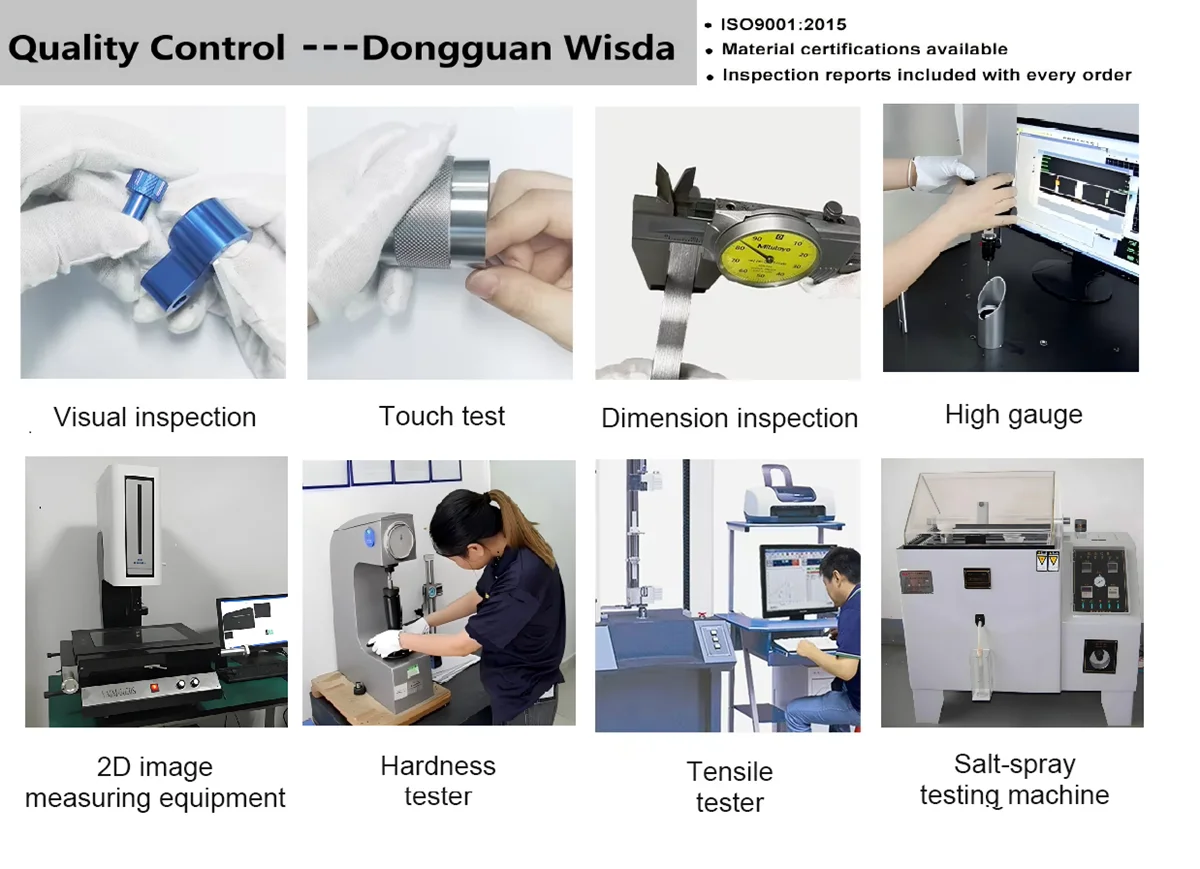 Quality Control ---Dongguan Wisda

• ISO9001:2015
• Material certifications available
• Inspection reports included with every order

Mitutoyo

Visual inspection

Touch test

Dimension inspection

High gauge

2D image measuring equipment

Hardness tester

Tensile tester

Salt-spray testing machine