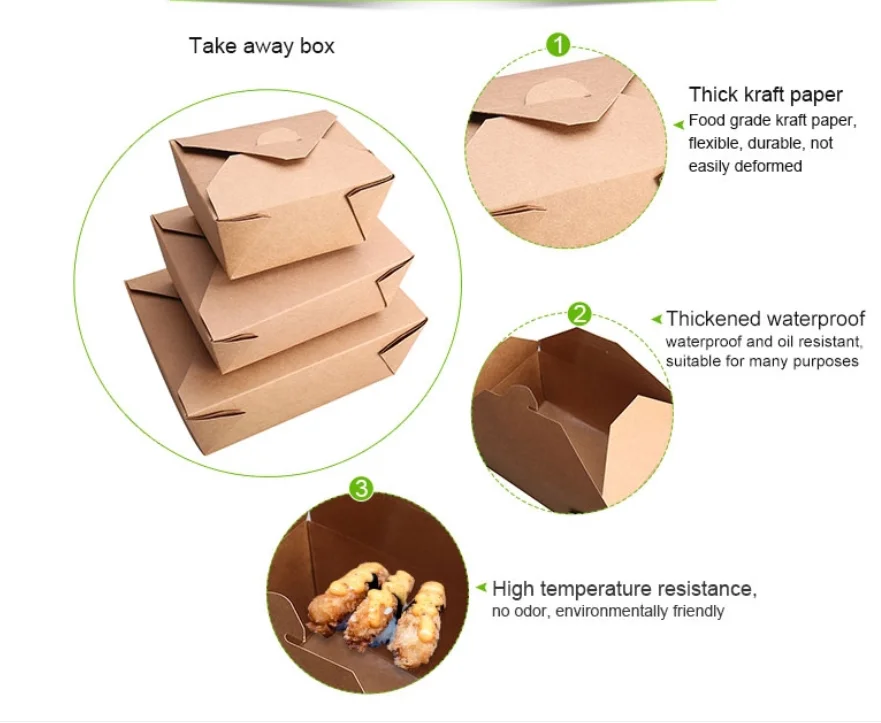 Take away box

1

Thick kraft paper

Food grade kraft paper, flexible, durable, not easily deformed

2

Thickened waterproof

waterproof and oil resistant, suitable for many purposes

3

High temperature resistance,

no odor, environmentally friendly