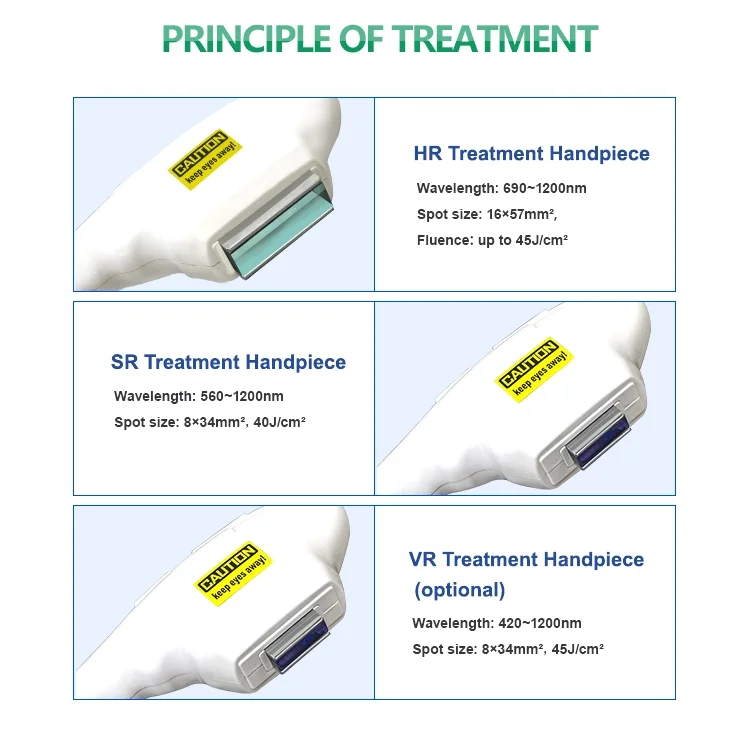 PRINCIPLE OF TREATMENT

CAUTION
keep eyes away!

HR Treatment Handpiece

Wavelength: 690~1200nm

Spot size: 16×57mm²,

Fluence: up to 45J/cm²

SR Treatment Handpiece

Wavelength: 560~1200nm

Spot size: 8×34mm², 40J/cm²

CAUTION
keep eyes away!

CAUTION
keep eyes away!

VR Treatment Handpiece (optional)

Wavelength: 420~1200nm

Spot size: 8×34mm², 45J/cm²