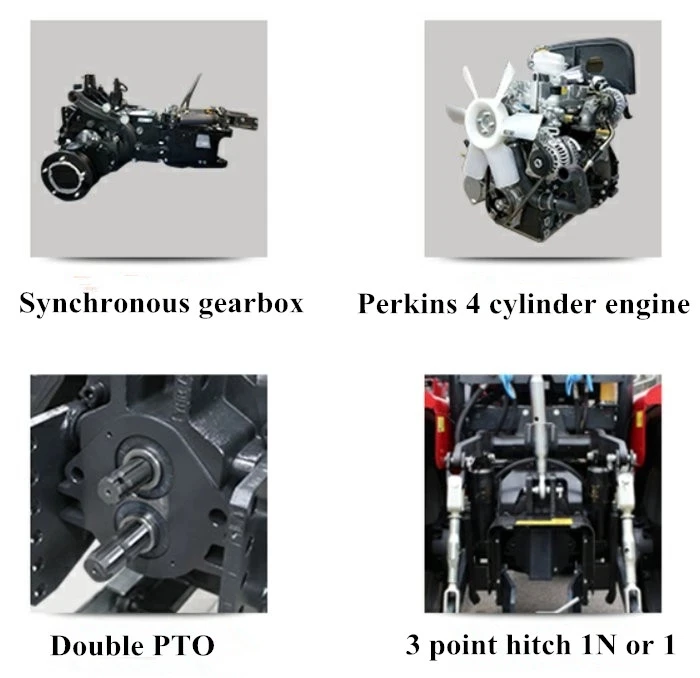 Synchronous gearbox

Perkins 4 cylinder engine

Double PTO

3 point hitch 1N or 1