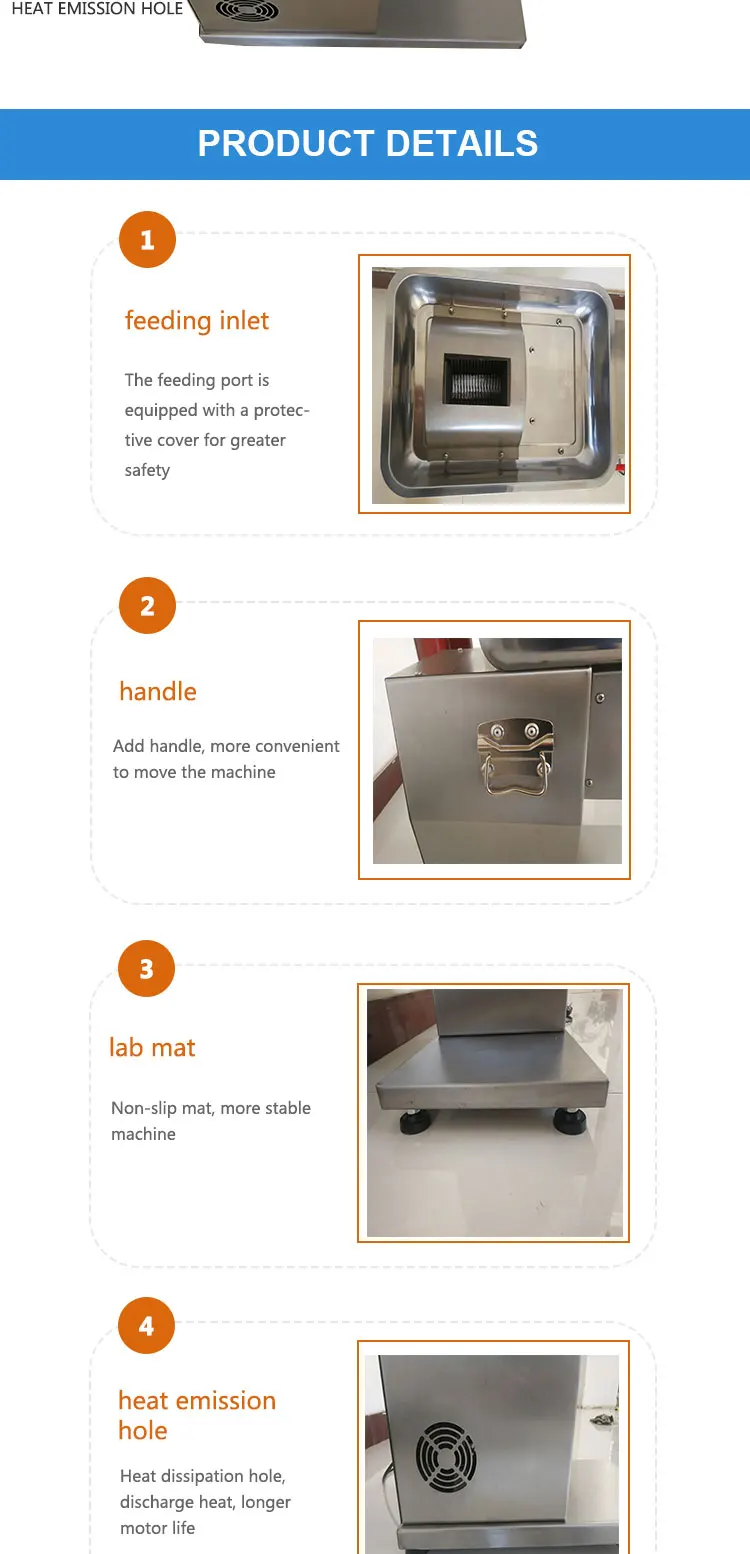 HEAT EMISSION HOLE

PRODUCT DETAILS

1

feeding inlet

The feeding port is equipped with a protective cover for greater safety

2

handle

Add handle, more convenient to move the machine

3

lab mat

Non-slip mat, more stable machine

4

heat emission hole

Heat dissipation hole, discharge heat, longer motor life