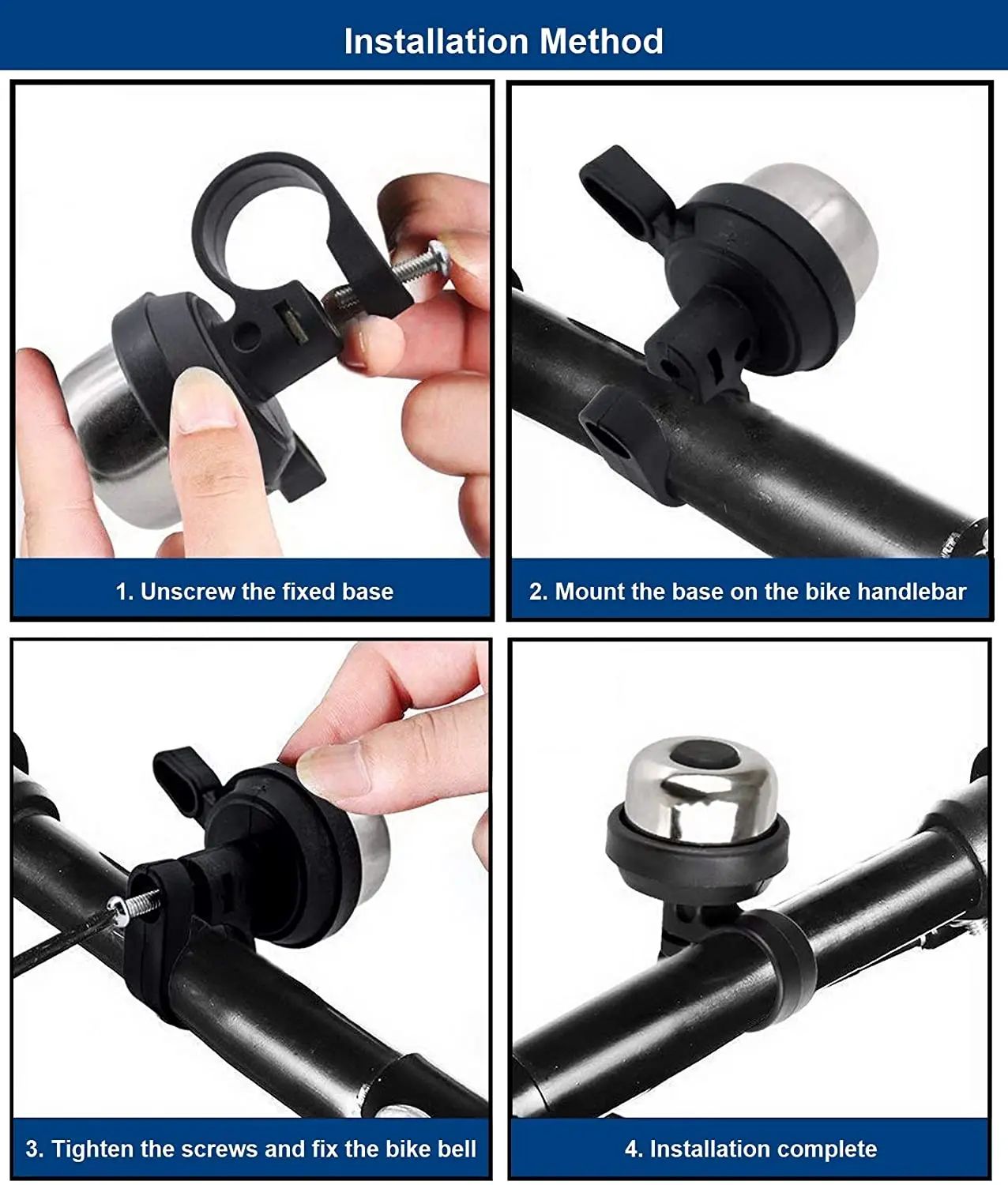 Installation Method

1. Unscrew the fixed base

2. Mount the base on the bike handlebar

3. Tighten the screws and fix the bike bell

4. Installation complete