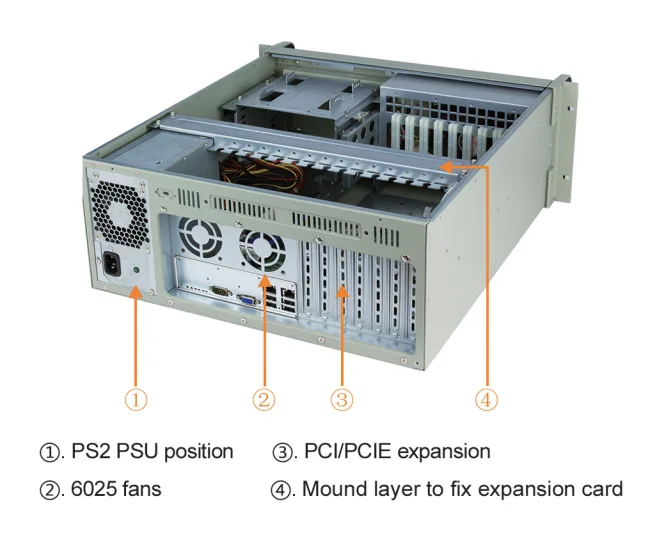 ①

②

③

④

①. PS2 PSU position

②. 6025 fans

③. PCI/PCIE expansion

④. Mound layer to fix expansion card