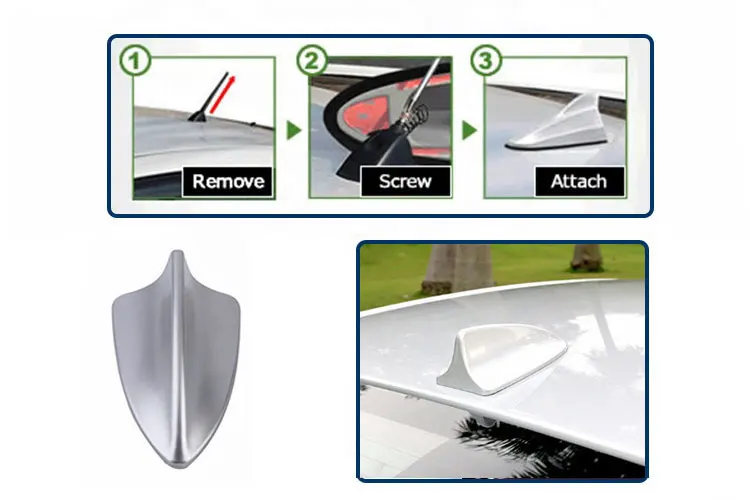 1 Remove
2 Screw
3 Attach