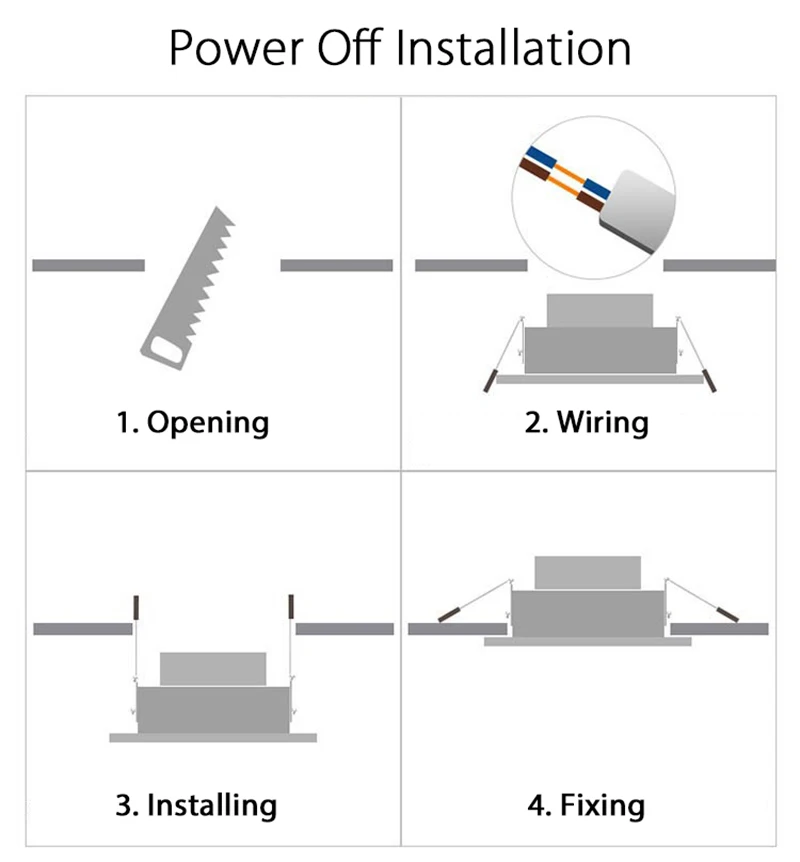 Power Off Installation

1. Opening

2. Wiring

3. Installing

4. Fixing