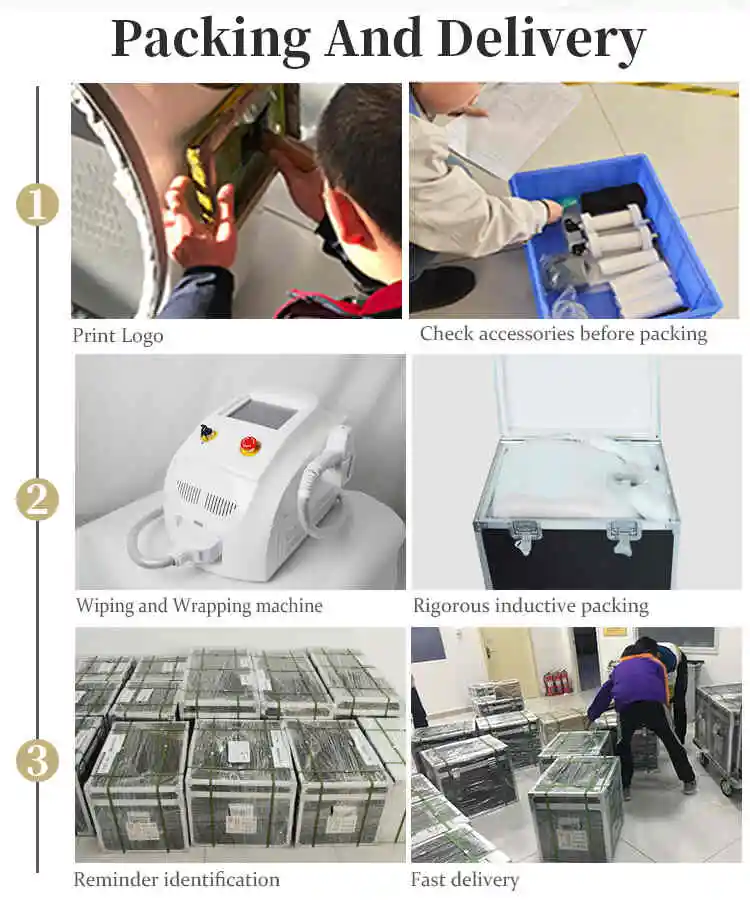 Packing And Delivery

1

Print Logo

Check accessories before packing

2

Wiping and Wrapping machine

Rigorous inductive packing

3

Reminder identification

Fast delivery