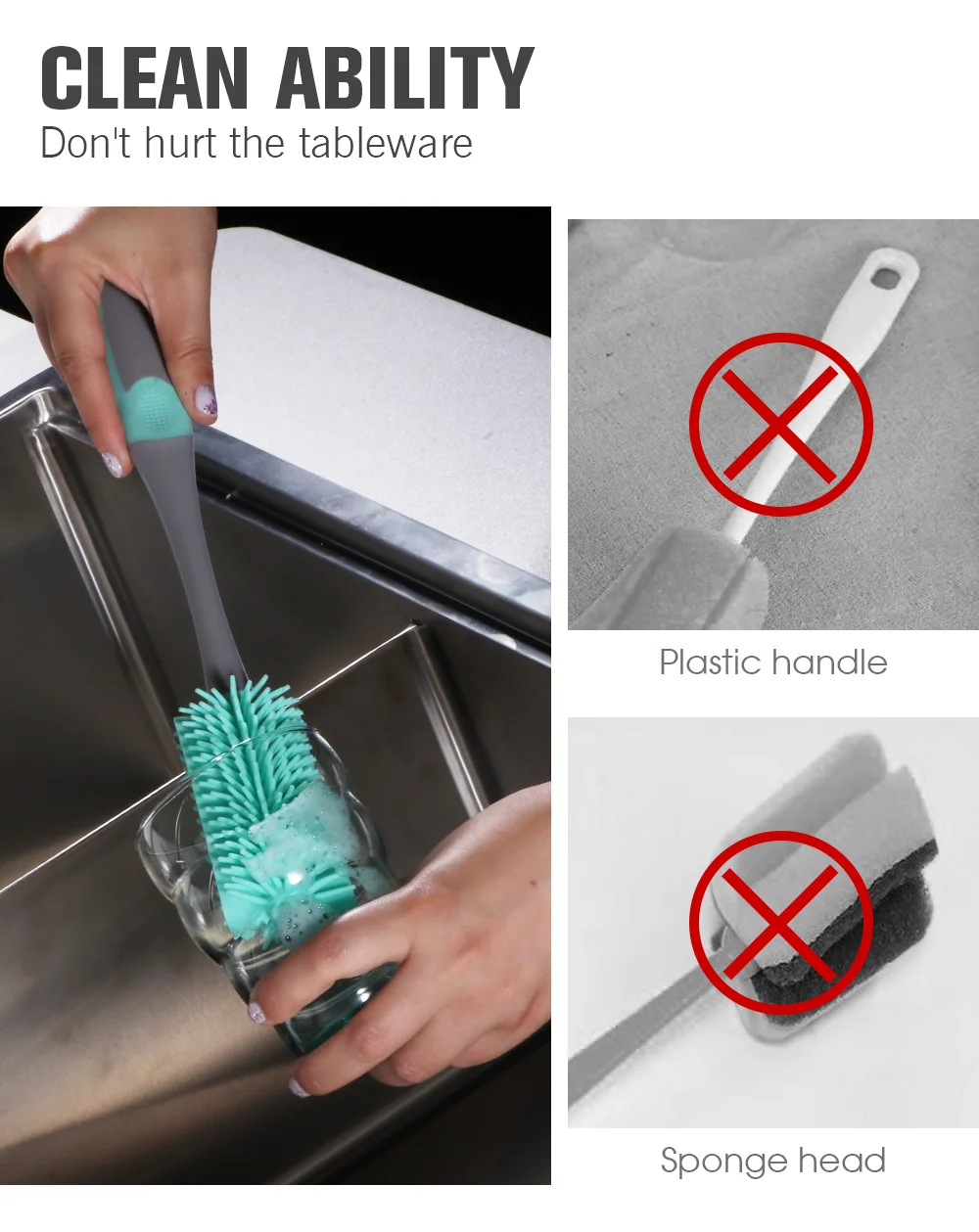 CLEAN ABILITY
Don't hurt the tableware

Plastic handle

Sponge head